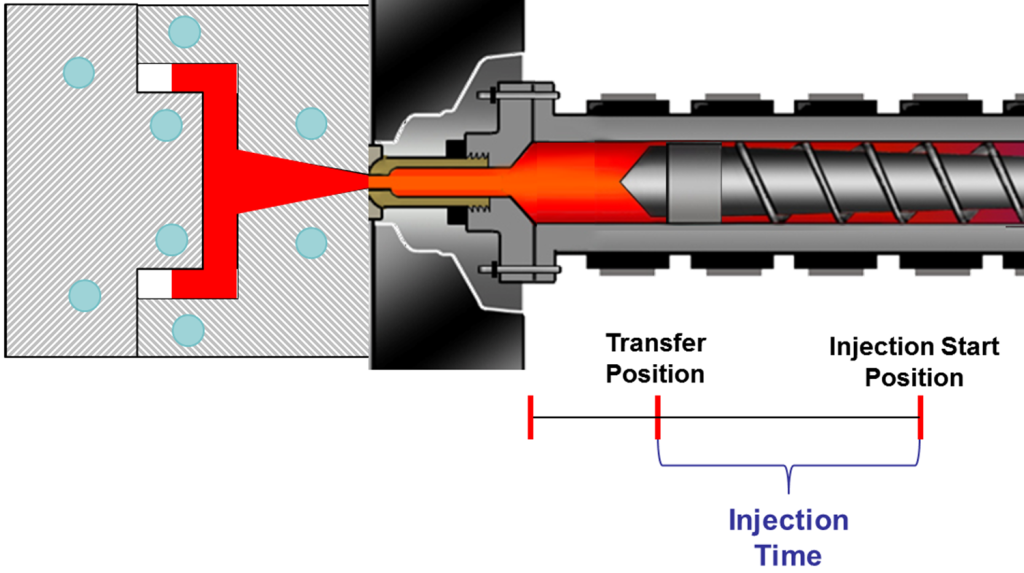 Transfer Position

Injection Start Position

Injection Time