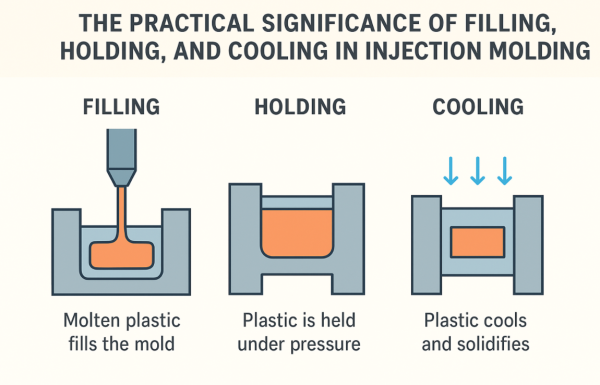 THE PRACTICAL SIGNIFICANCE OF FILLING, HOLDING, AND COOLING IN INJECTION MOLDING

FILLING

Molten plastic fills the mold

HOLDING

Plastic is held under pressure

COOLING

Plastic cools and solidifies